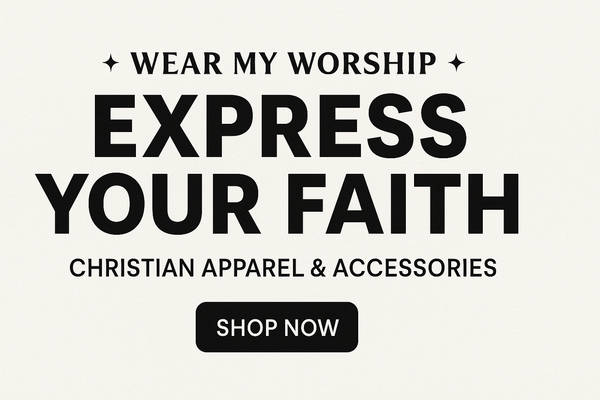 ✦ WEAR MY WORSHIP ✦

EXPRESS YOUR FAITH

CHRISTIAN APPAREL & ACCESSORIES

SHOP NOW